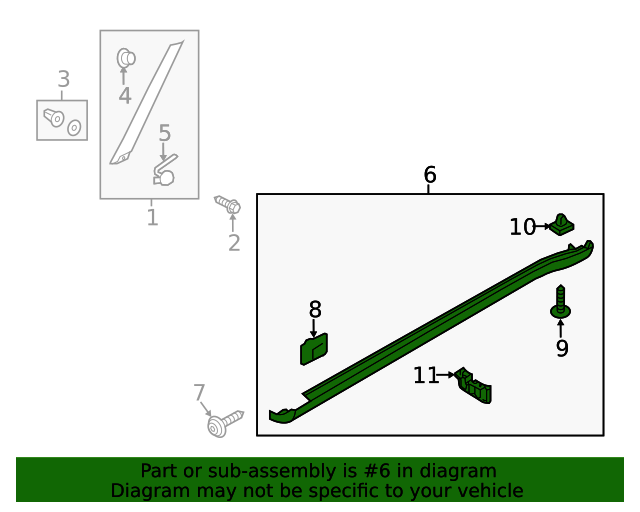 3

4

5

1

2

6

10

8

9

11

7

Part or sub-assembly is #6 in diagram
Diagram may not be specific to your vehicle