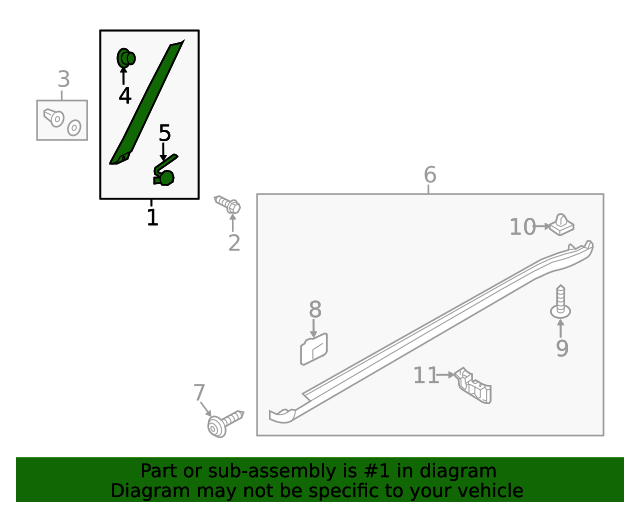 3
4
5
1
2
6
10
8
9
11
7

Part or sub-assembly is #1 in diagram
Diagram may not be specific to your vehicle