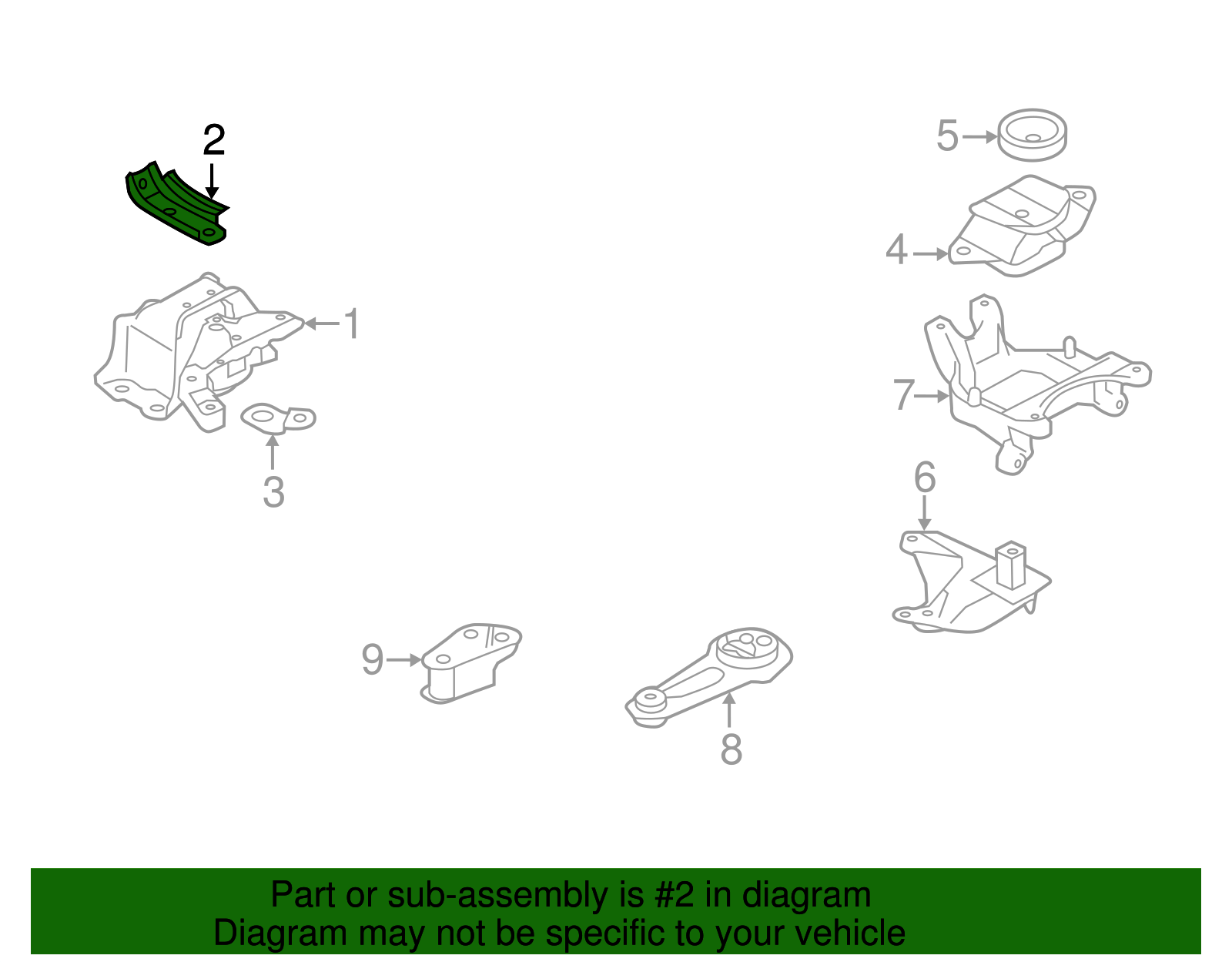 2
5
4
1
7
3
6
9
8

Part or sub-assembly is #2 in diagram
Diagram may not be specific to your vehicle