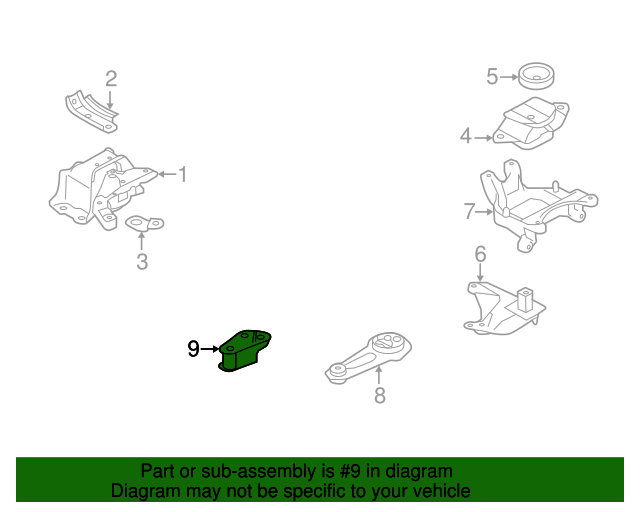 2
5
4
1
7
3
6
9
8
Part or sub-assembly is #9 in diagram
Diagram may not be specific to your vehicle