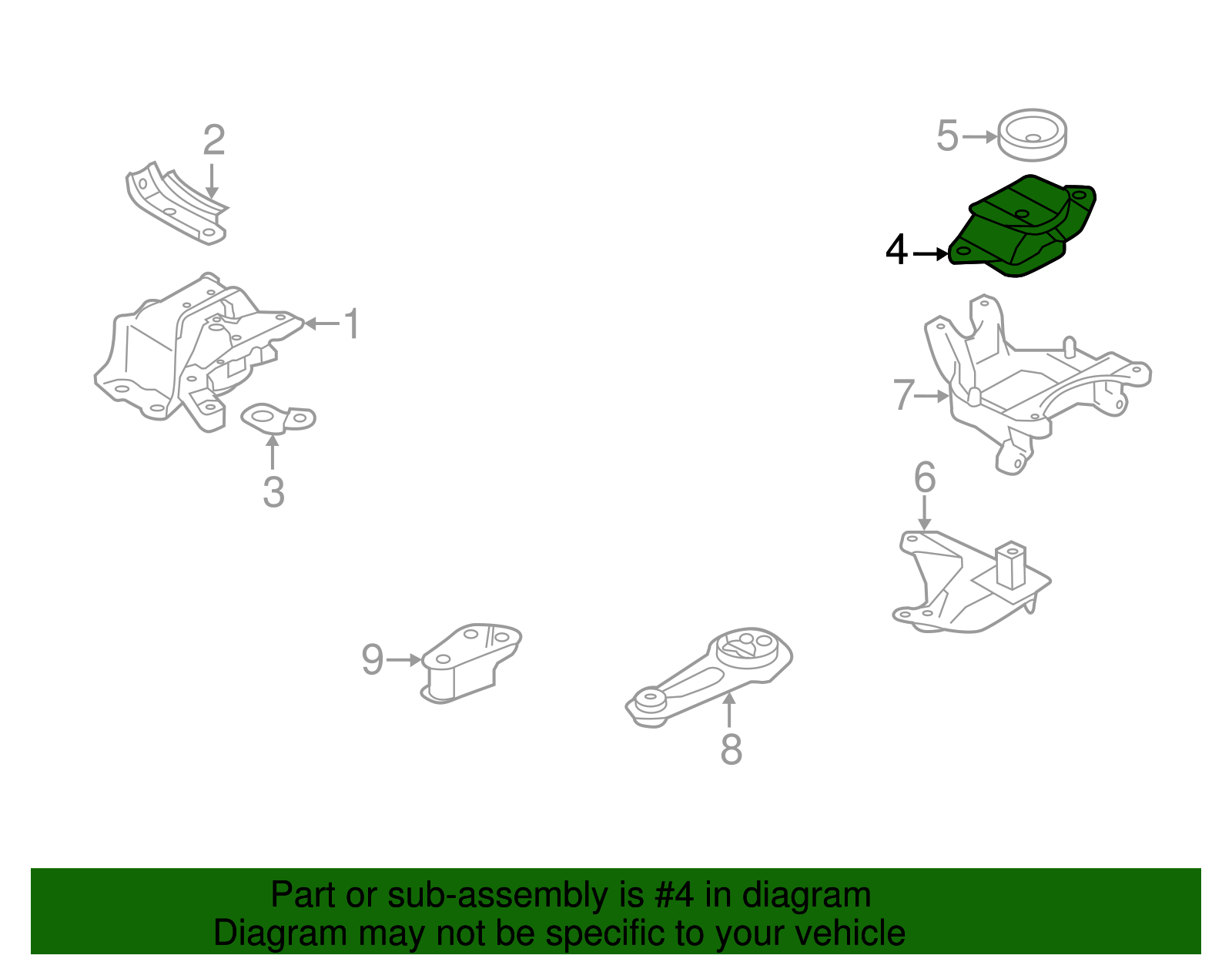 2
5
4
1
7
3
6
9
8

Part or sub-assembly is #4 in diagram
Diagram may not be specific to your vehicle