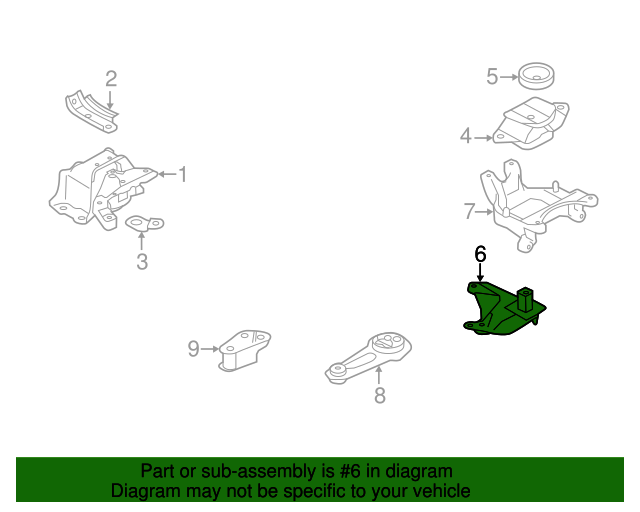 2

5

4

1

7

3

6

9

8

Part or sub-assembly is #6 in diagram
Diagram may not be specific to your vehicle