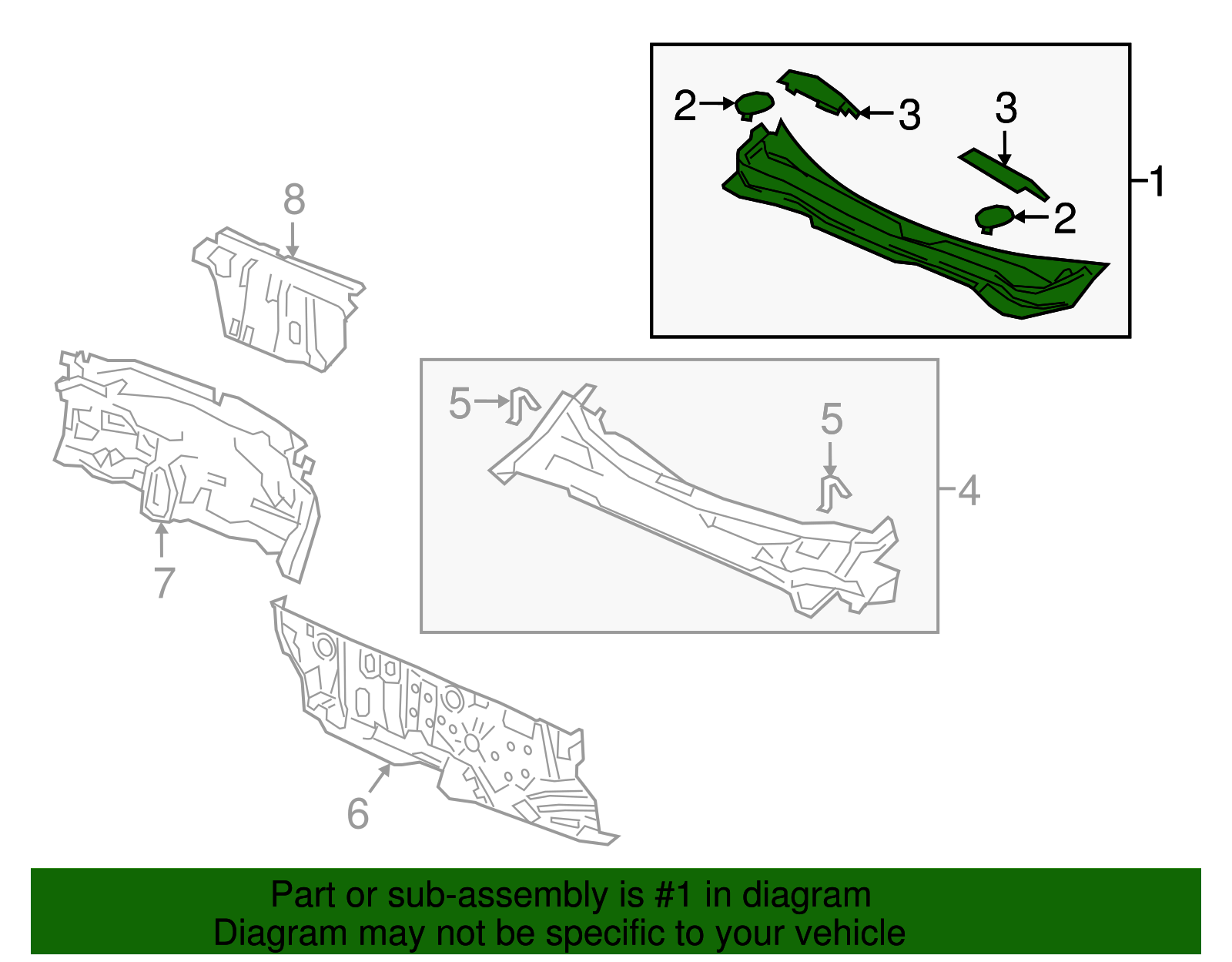 2
3
3
1
2
8
5
5
4
7
6
Part or sub-assembly is #1 in diagram
Diagram may not be specific to your vehicle