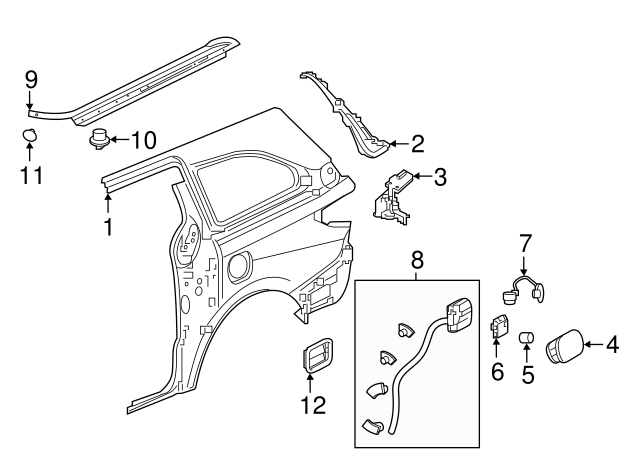 9
10
11
1
2
3
7
8
4
6
5
12