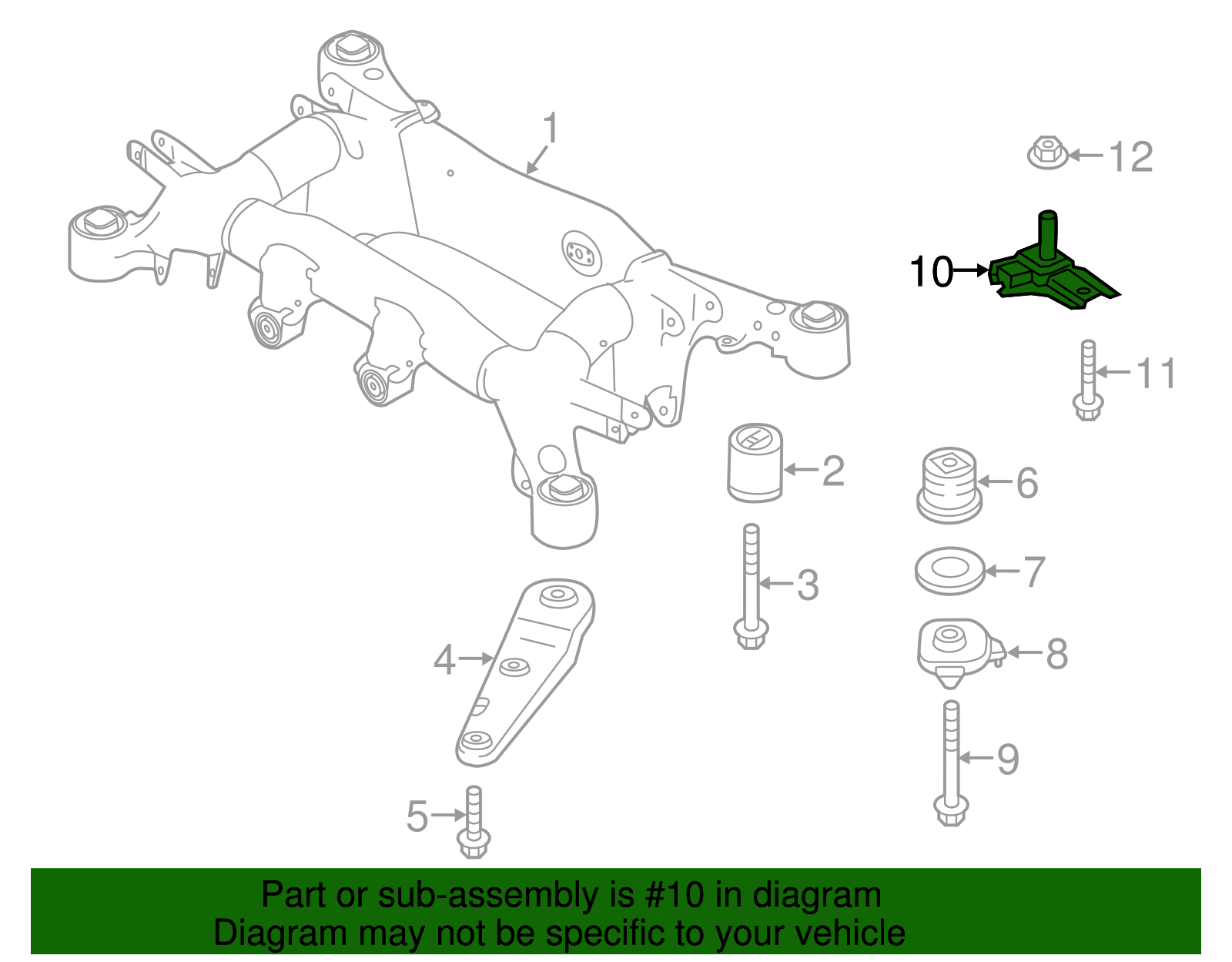 1
12
10
11
2
6
3
7
4
8
9
5

Part or sub-assembly is #10 in diagram
Diagram may not be specific to your vehicle