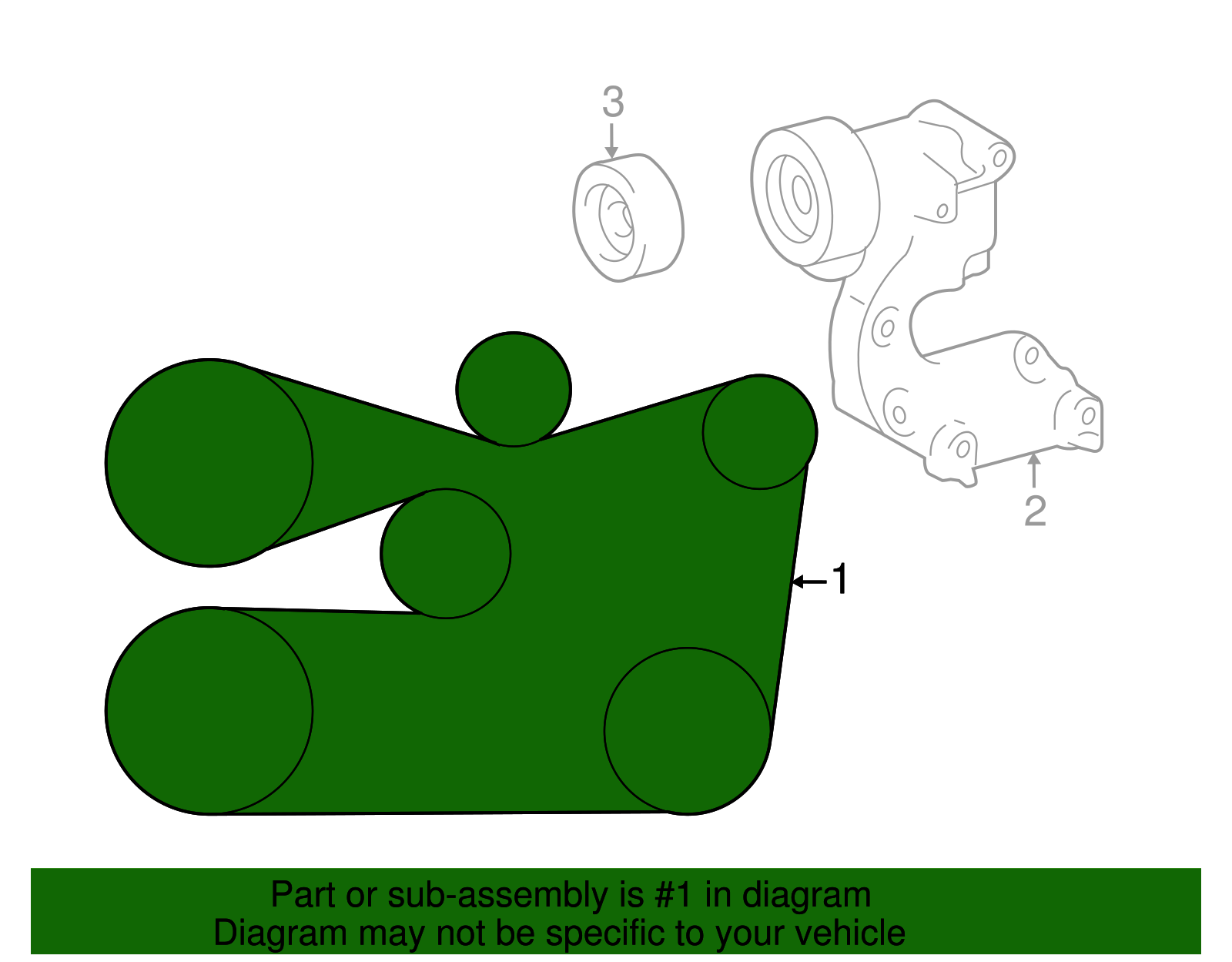 3

2

1

Part or sub-assembly is #1 in diagram
Diagram may not be specific to your vehicle