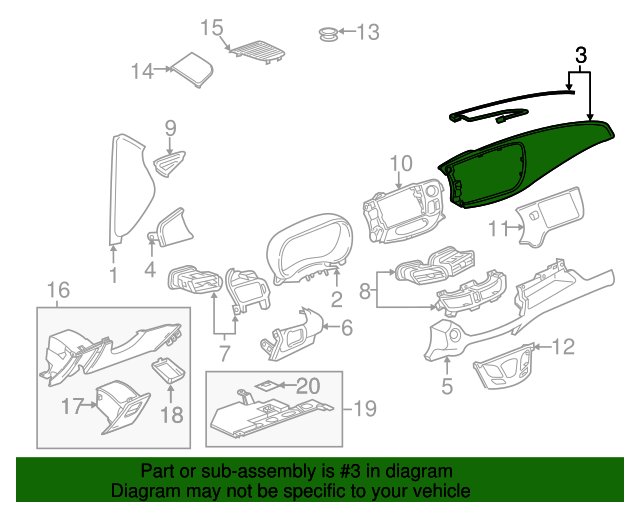 15
13
14
3
9
10
11
1
4
2
8
16
7
6
12
5
17
18
20
19

Part or sub-assembly is #3 in diagram
Diagram may not be specific to your vehicle