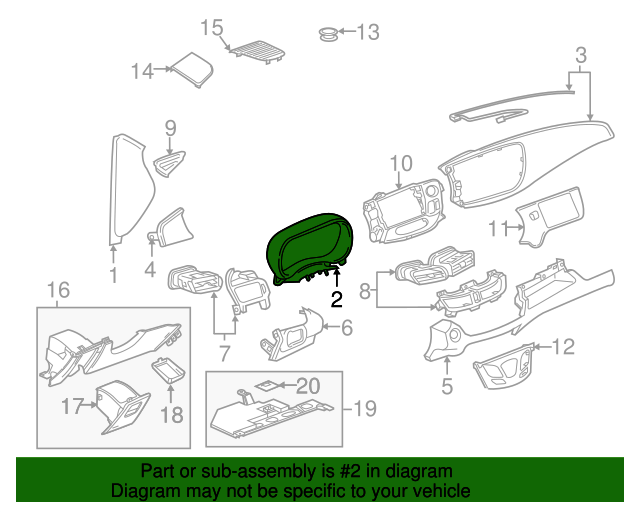 15
13
14
3
9
10
11
1
4
2
8
16
7
6
12
5
17
18
20
19

Part or sub-assembly is #2 in diagram
Diagram may not be specific to your vehicle