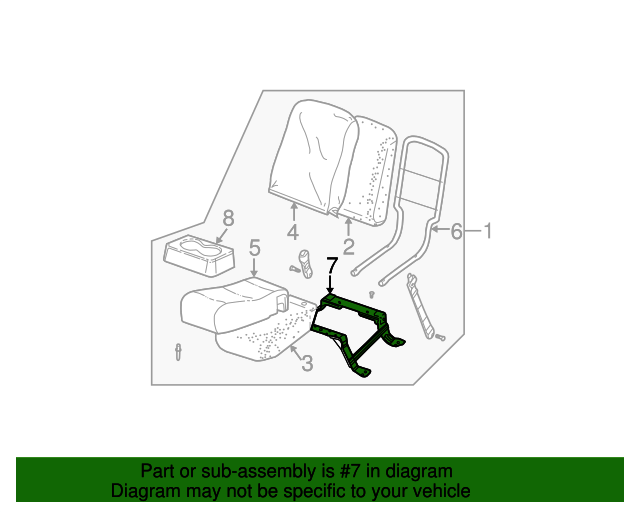 8
5
4
2
6
1
7
3

Part or sub-assembly is #7 in diagram
Diagram may not be specific to your vehicle