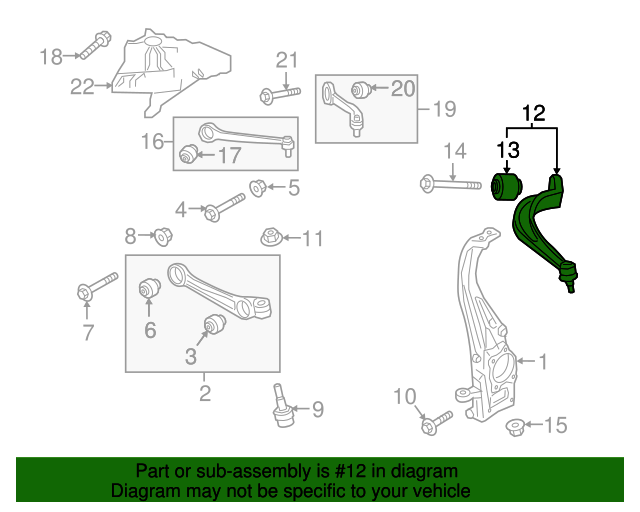 18
22
21
20
19
16
17
12
13
14
5
4
8
11
7
6
3
2
9
1
10
15

Part or sub-assembly is #12 in diagram
Diagram may not be specific to your vehicle