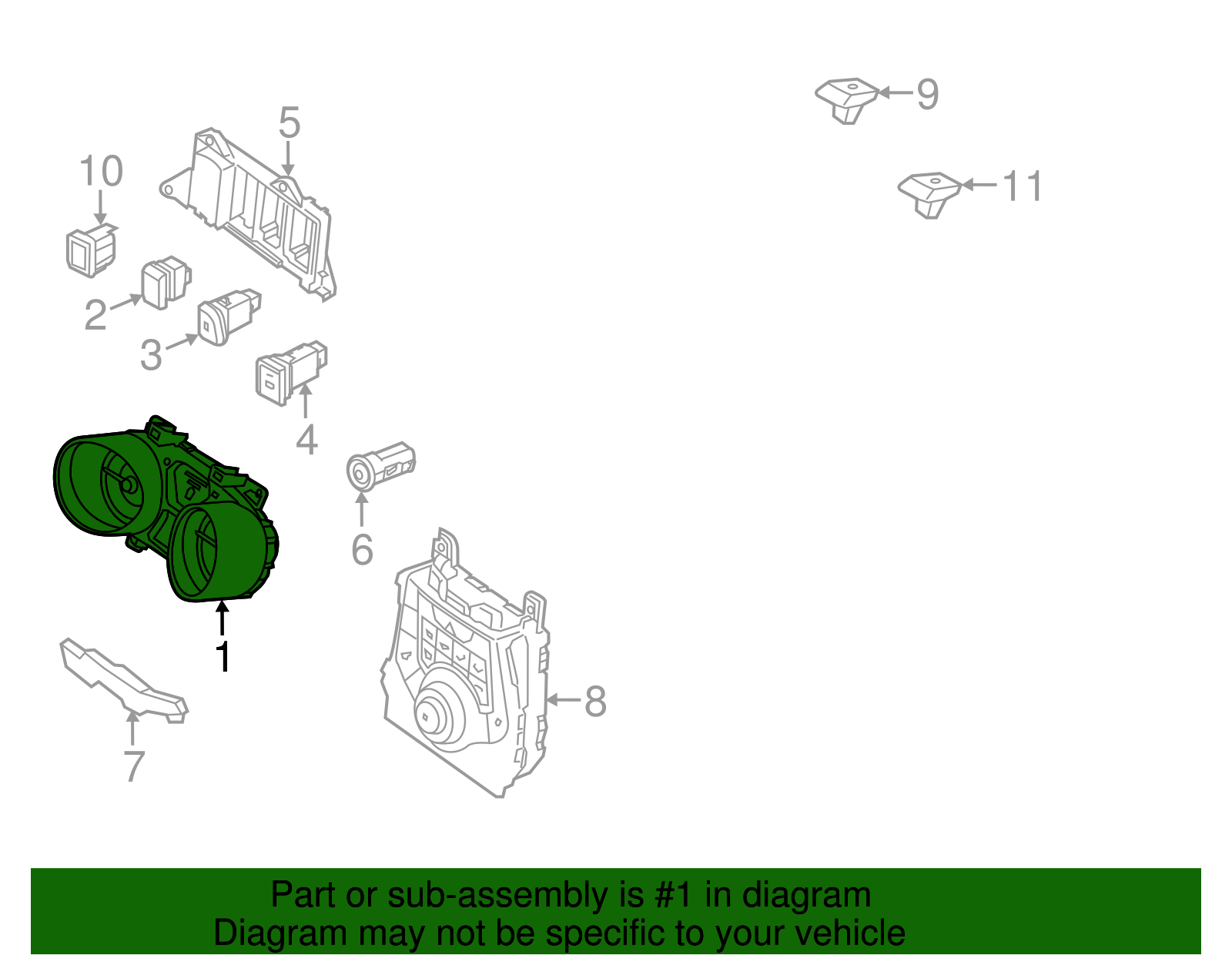 5
9
10
11
2
3
4
6
1
8
7

Part or sub-assembly is #1 in diagram
Diagram may not be specific to your vehicle