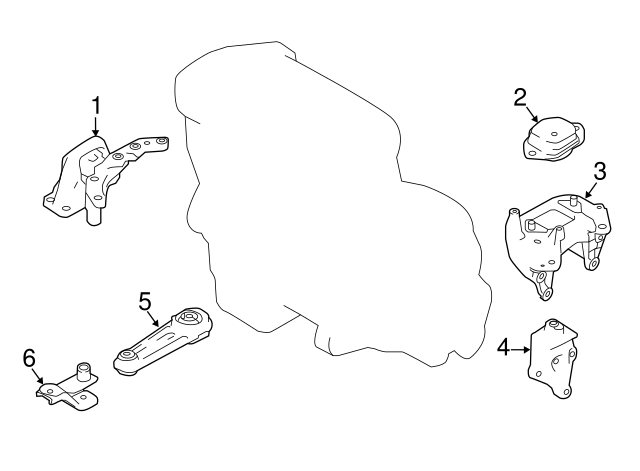 1
2
3
5
4
6