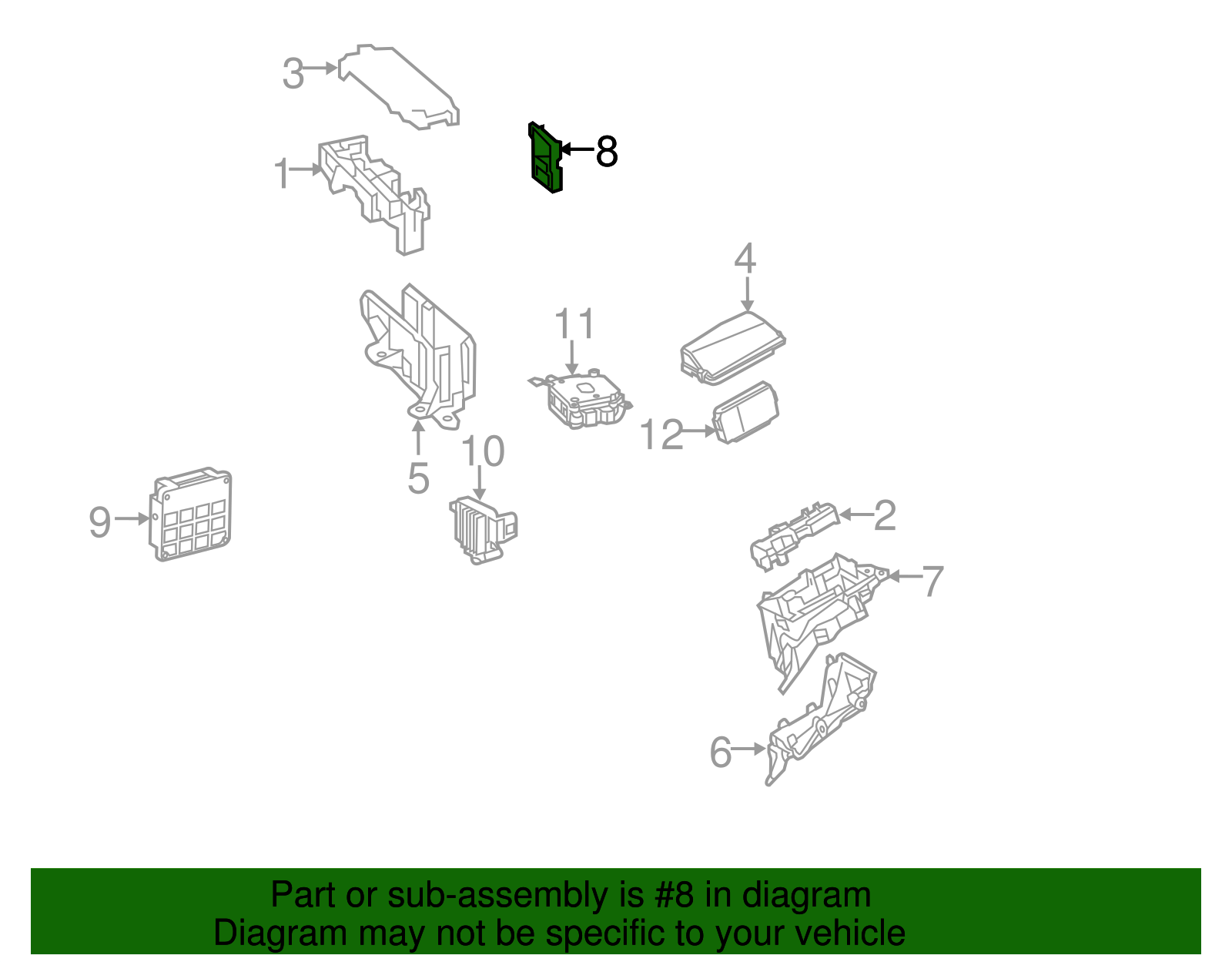 3

8

1

4

11

12

5

10

9

2

7

6

Part or sub-assembly is #8 in diagram
Diagram may not be specific to your vehicle