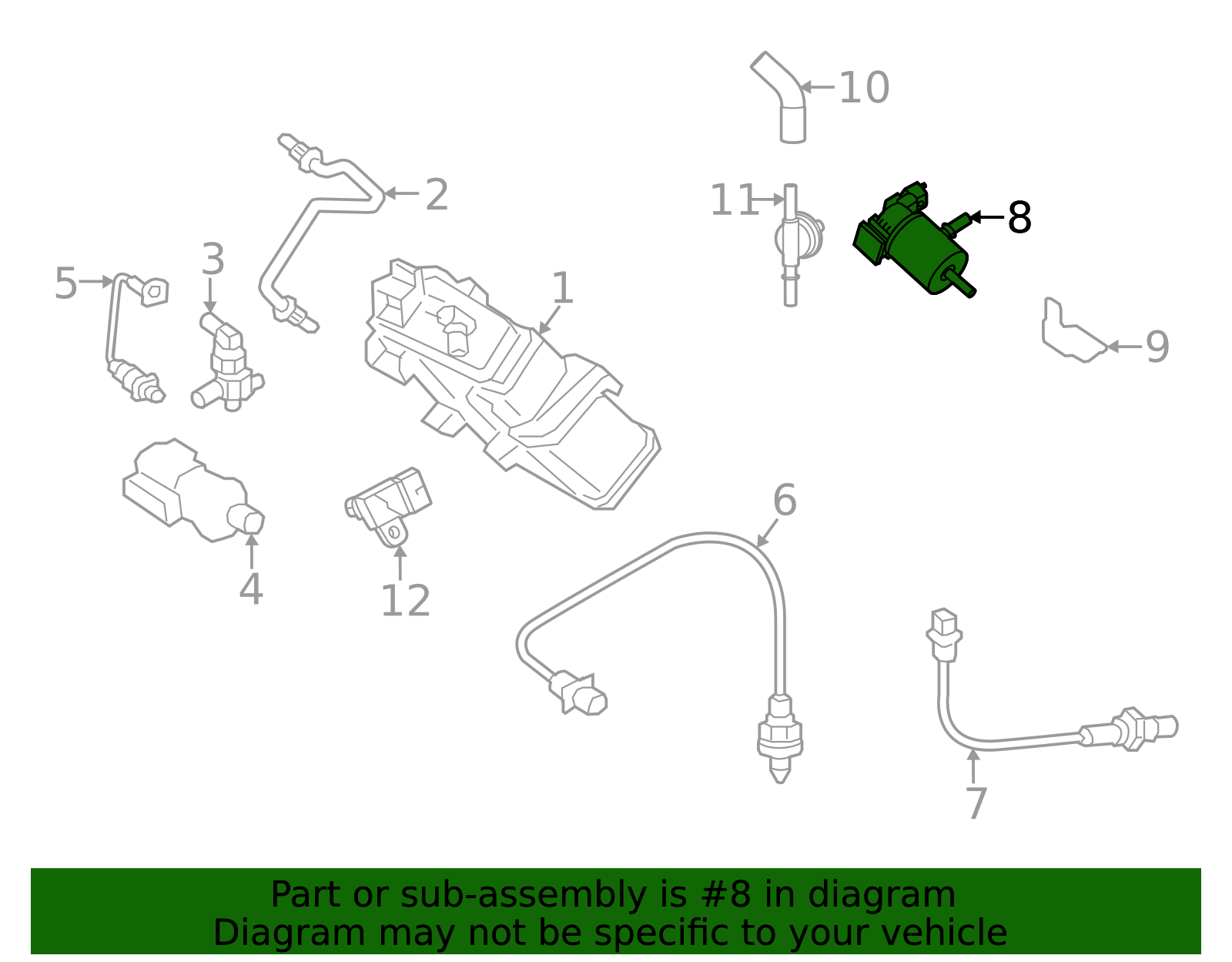 10
2
11
8
5
3
1
9
6
4
12
7

Part or sub-assembly is #8 in diagram
Diagram may not be specific to your vehicle