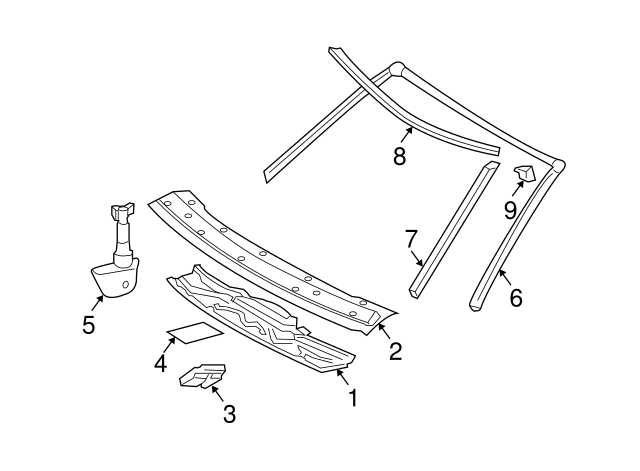 8
9
7
6
5
2
4
1
3