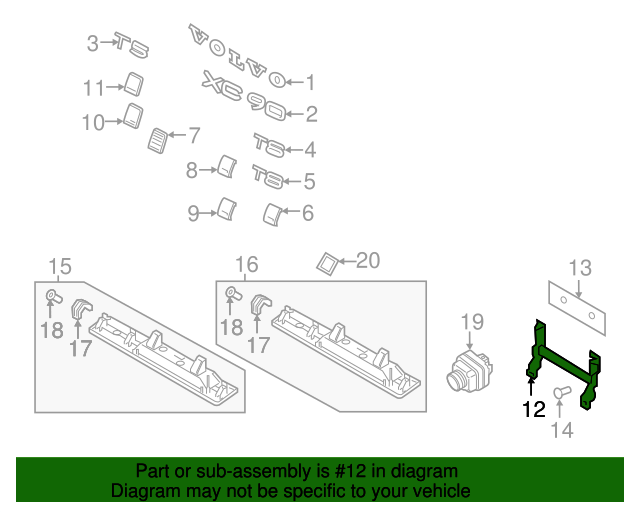 3
T5
VOLVO
1
11
XC90
2
10
7
T8
4
8
T8
5
9
6
15
16
20
13
18
17
18
17
19
12
14

Part or sub-assembly is #12 in diagram
Diagram may not be specific to your vehicle