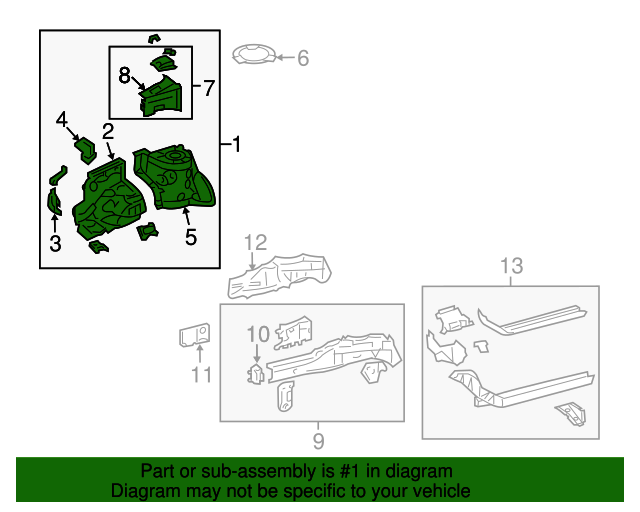 6
8
7
4
2
1
3
5
12
13
10
11
9
Part or sub-assembly is #1 in diagram
Diagram may not be specific to your vehicle