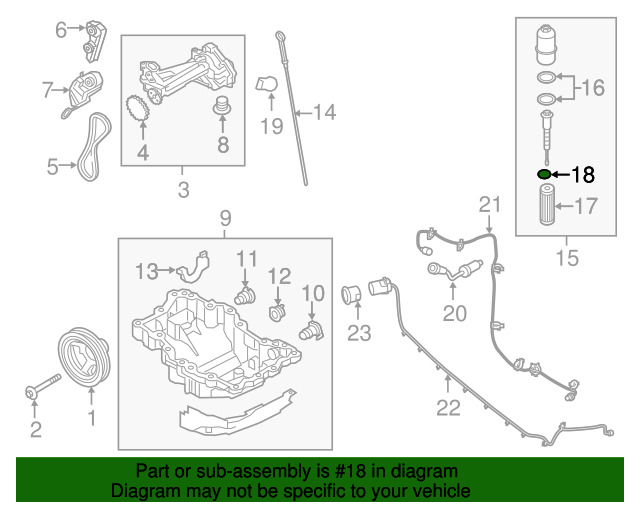 6
7
5
4
8
3
19
14
16
18
17
15
9
13
11
12
10
23
21
20
22
1
2

Part or sub-assembly is #18 in diagram
Diagram may not be specific to your vehicle