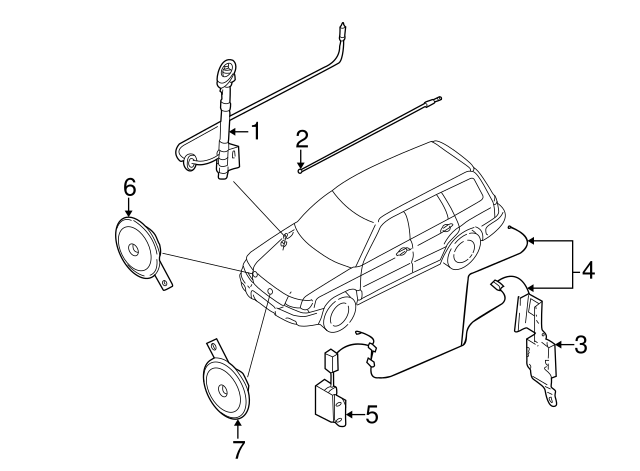 1
2
6
4
3
5
7