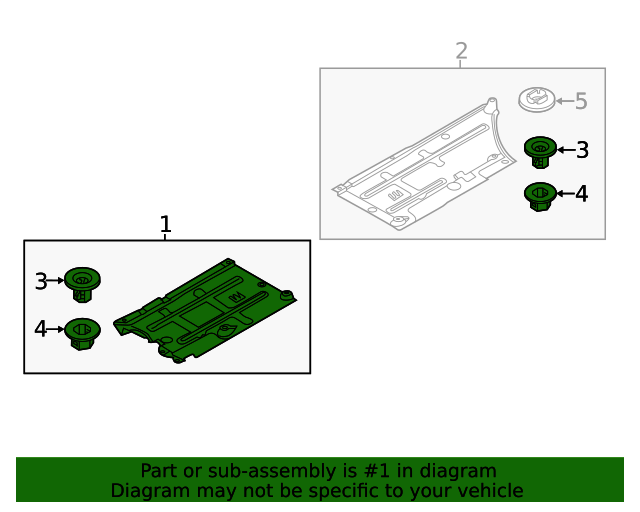 2

5

3

4

1

3

4

Part or sub-assembly is #1 in diagram
Diagram may not be specific to your vehicle