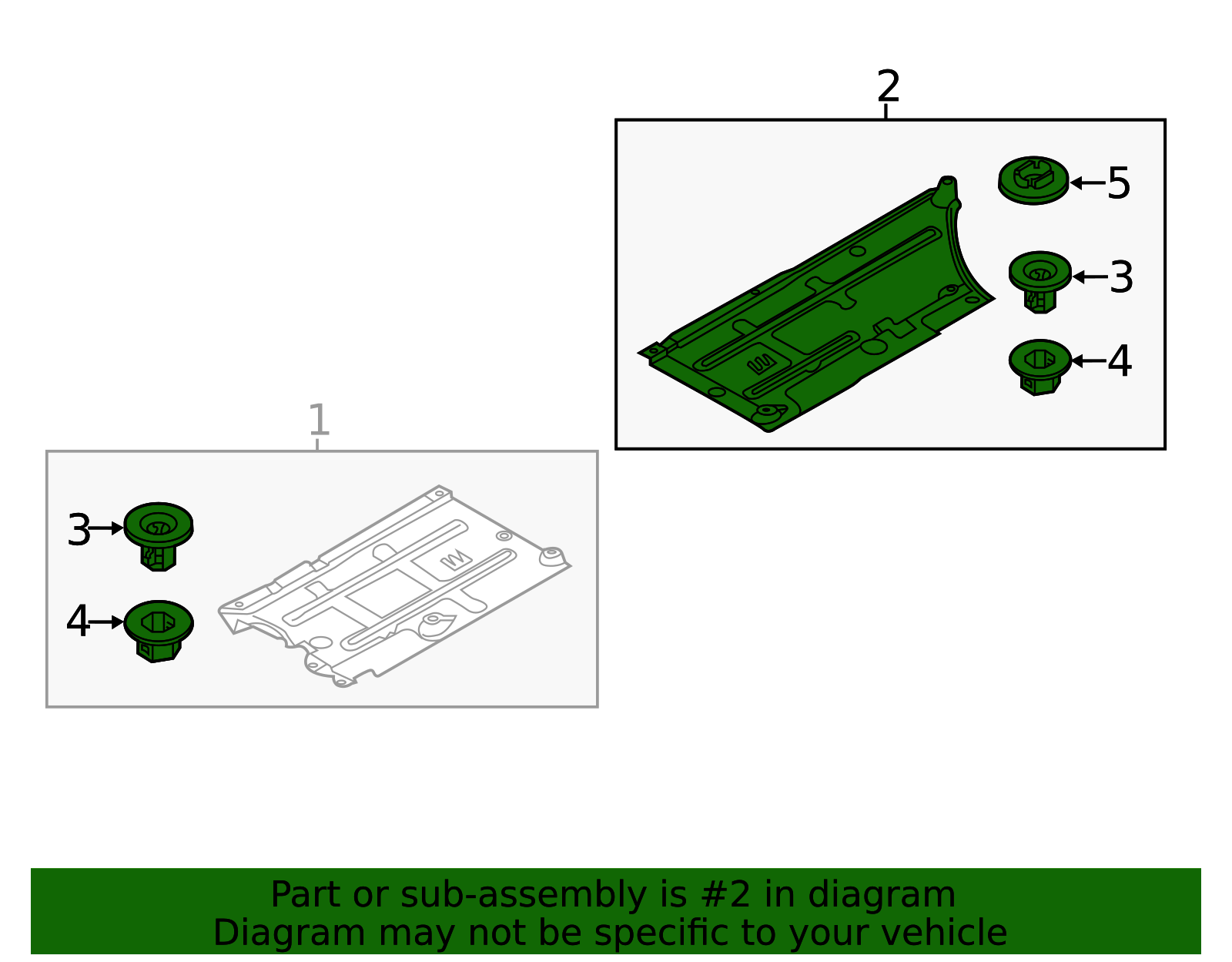 2

5

3

4

1

3

4

Part or sub-assembly is #2 in diagram
Diagram may not be specific to your vehicle