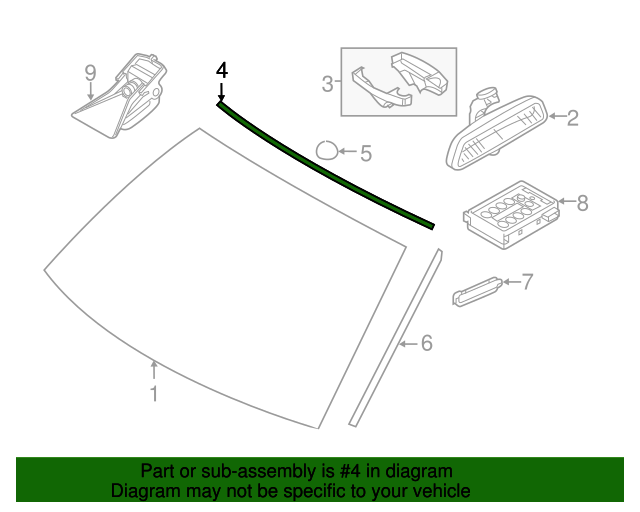 9
4
3
2
5
8
7
6
1

Part or sub-assembly is #4 in diagram
Diagram may not be specific to your vehicle