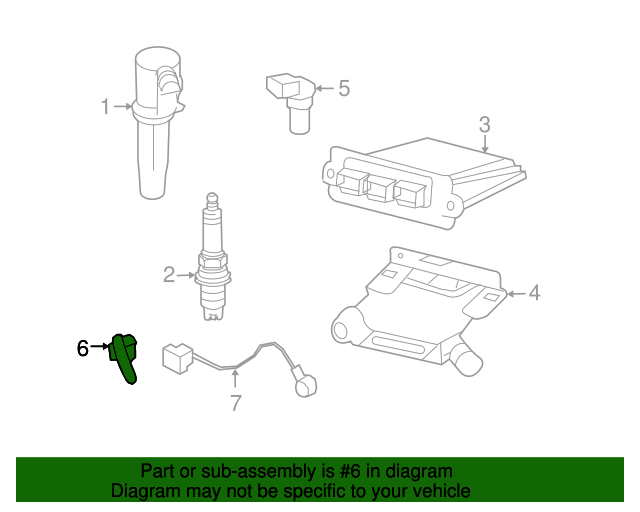 1
5
3
2
4
6
7

Part or sub-assembly is #6 in diagram
Diagram may not be specific to your vehicle