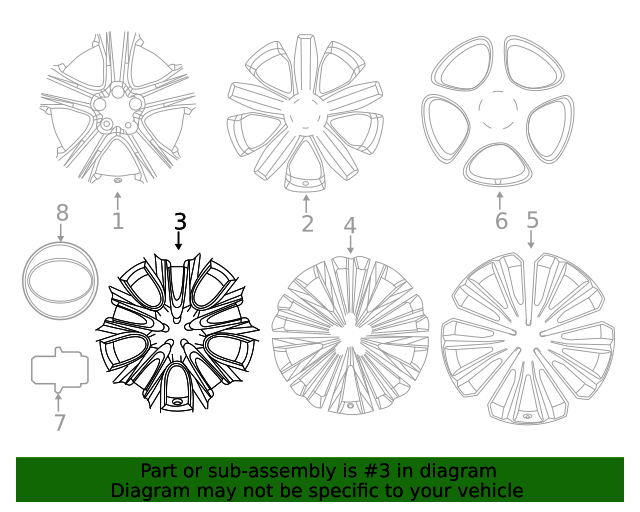 1
2
6
8
3
4
5
7

Part or sub-assembly is #3 in diagram
Diagram may not be specific to your vehicle