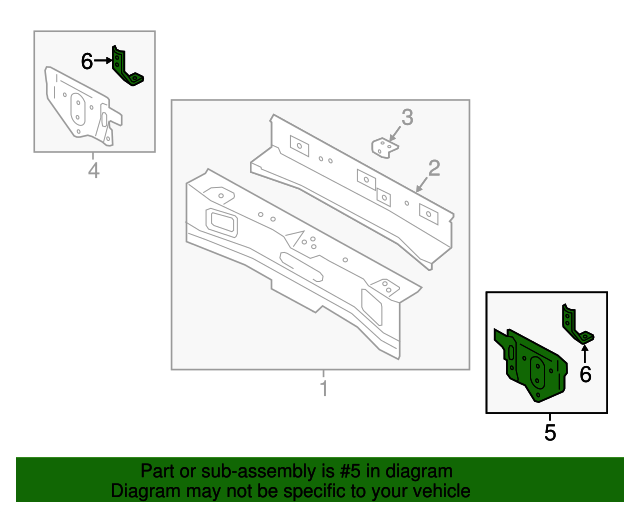 6

4

3

2

1

6

5

Part or sub-assembly is #5 in diagram
Diagram may not be specific to your vehicle