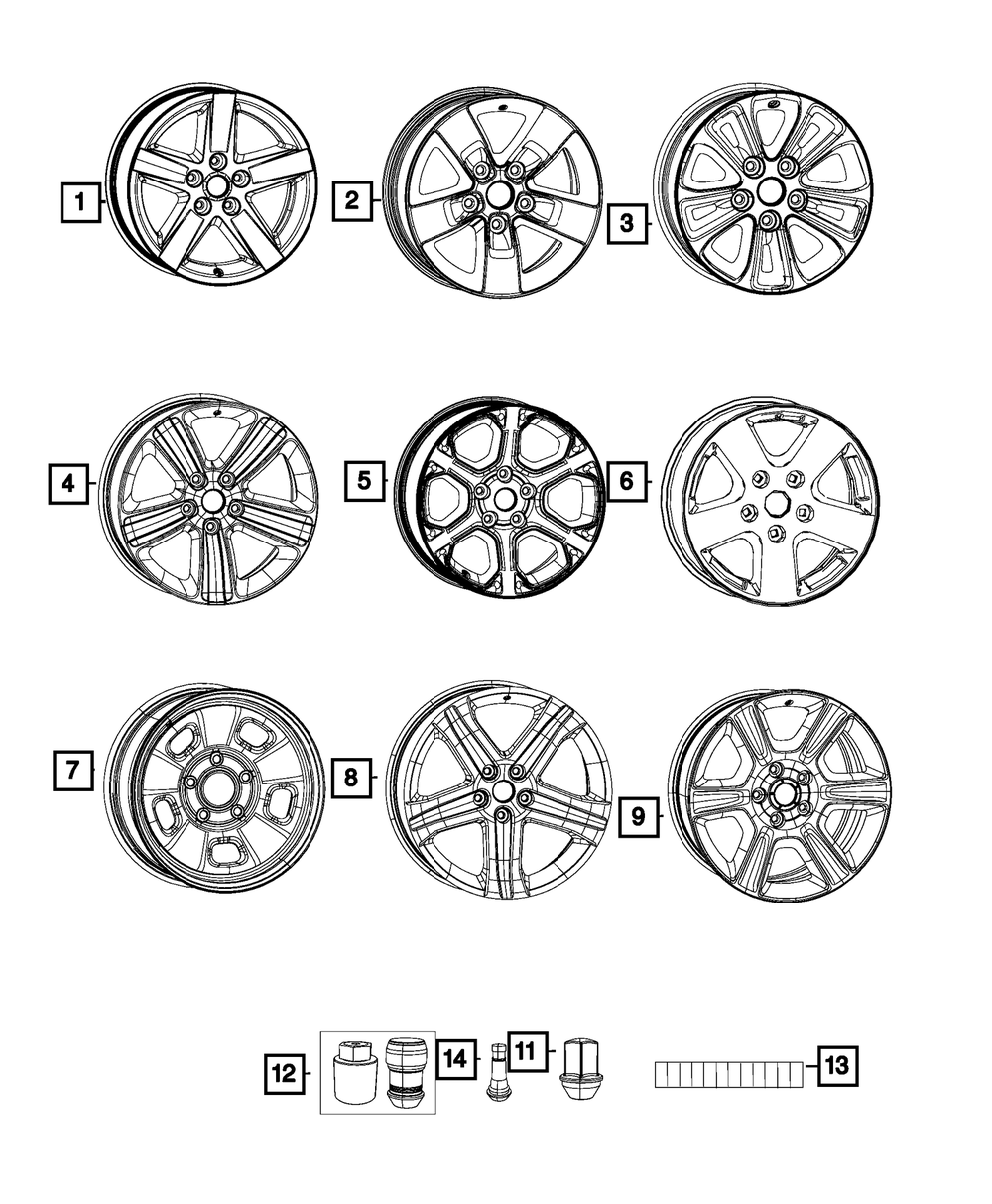 1
2
3
4
5
6
7
8
9
12
14
11
13