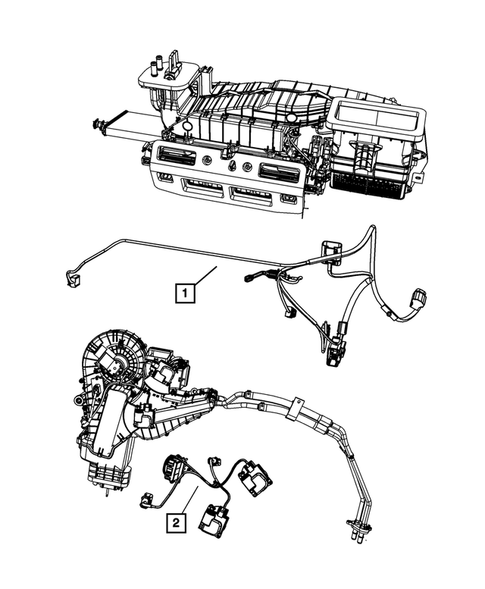 1

2