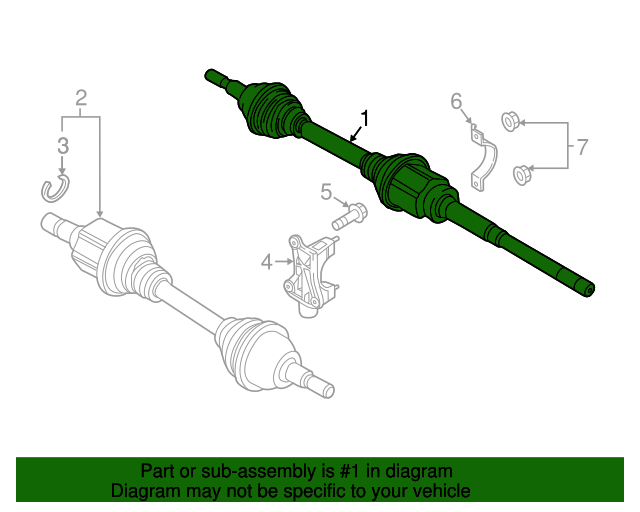 2
3
1
6
7
5
4

Part or sub-assembly is #1 in diagram
Diagram may not be specific to your vehicle