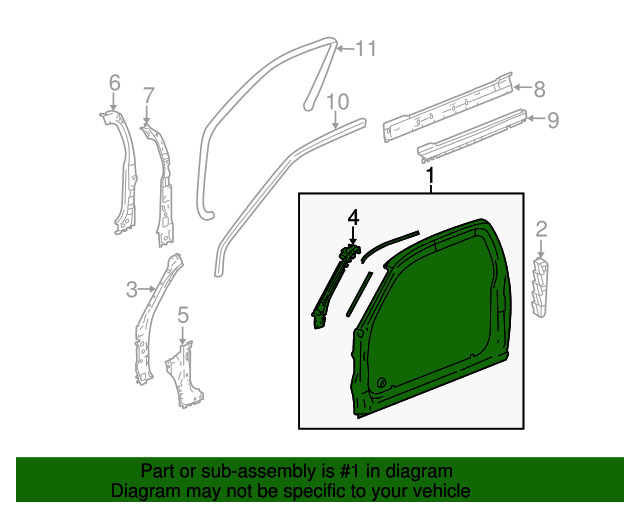 11
6
7
10
8
9
1
4
2
3
5

Part or sub-assembly is #1 in diagram
Diagram may not be specific to your vehicle