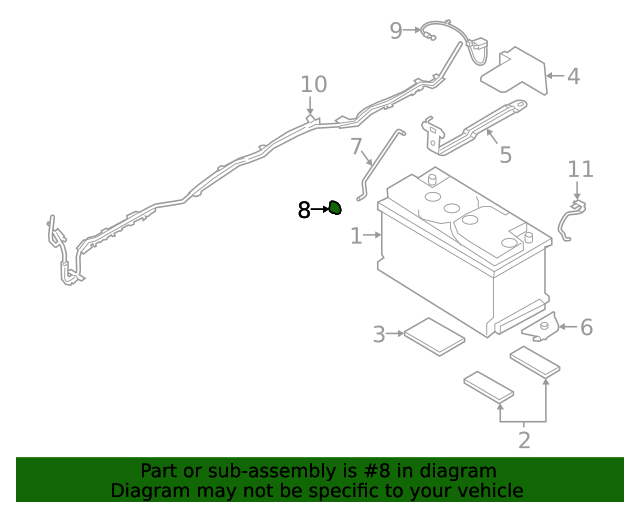 9
4
10
5
7
11
8
1
3
6
2

Part or sub-assembly is #8 in diagram
Diagram may not be specific to your vehicle