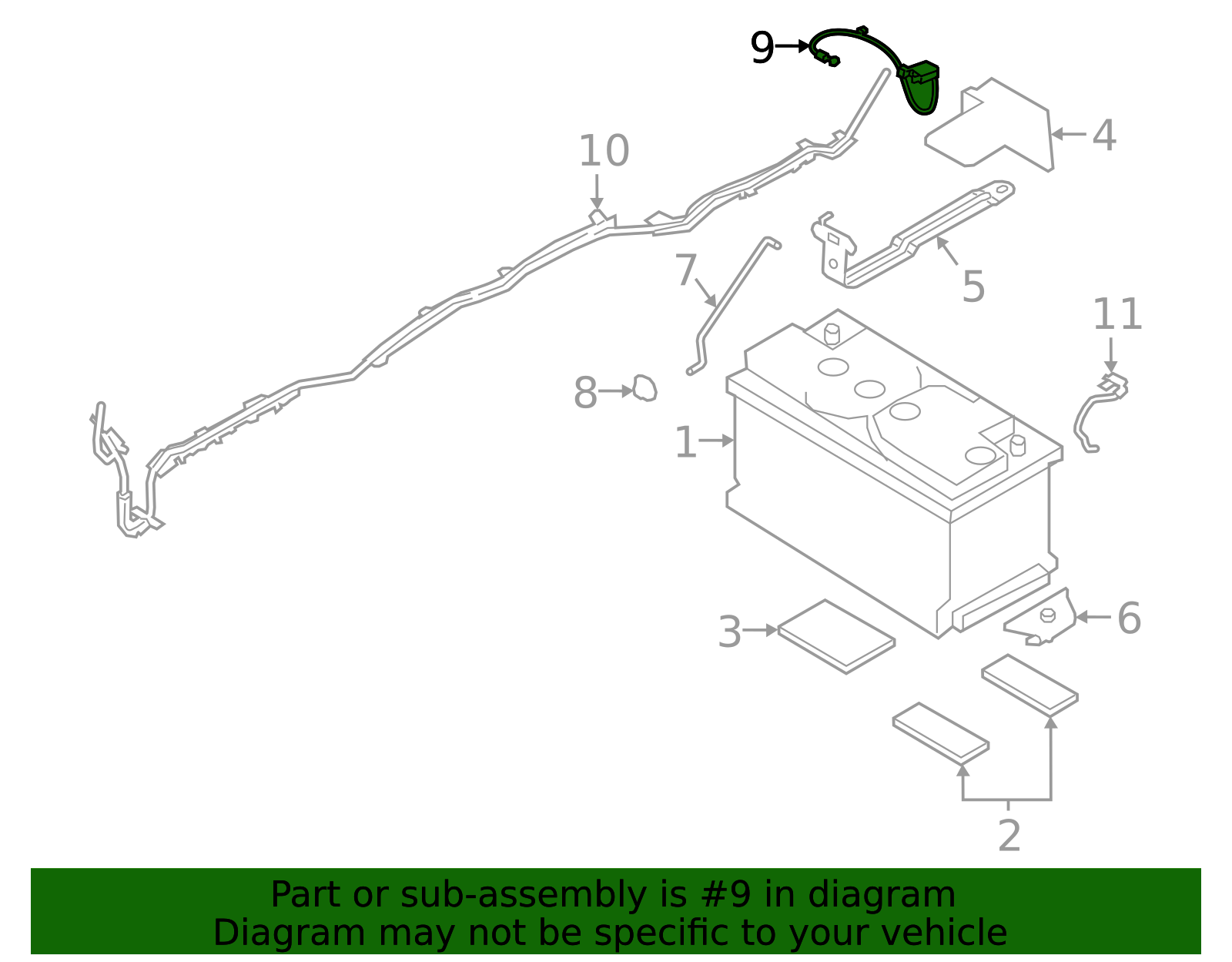 9
10
4
7
5
11
8
1
3
6
2

Part or sub-assembly is #9 in diagram
Diagram may not be specific to your vehicle