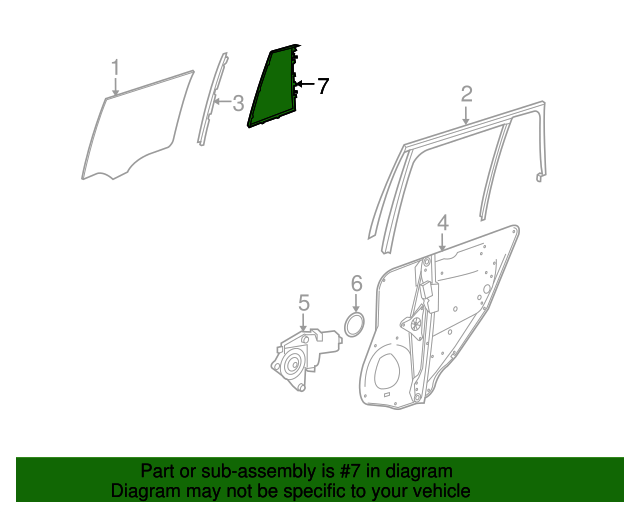 1
3
7
2
4
6
5

Part or sub-assembly is #7 in diagram
Diagram may not be specific to your vehicle