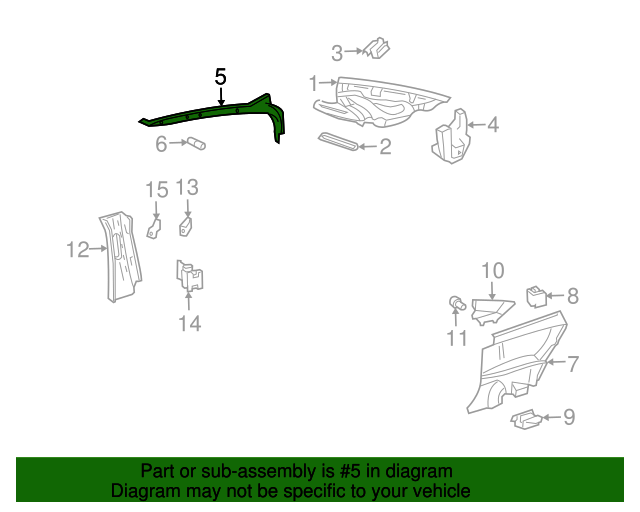 3
5
1
4
6
2
15
13
12
14
10
8
11
7
9

Part or sub-assembly is #5 in diagram
Diagram may not be specific to your vehicle