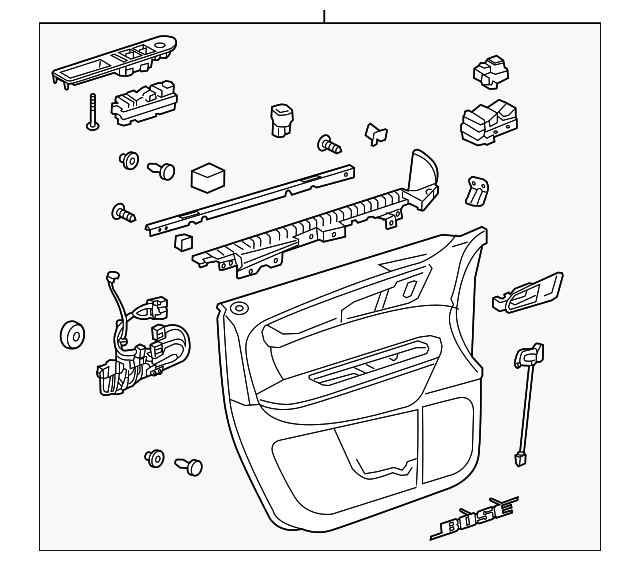 BOSE