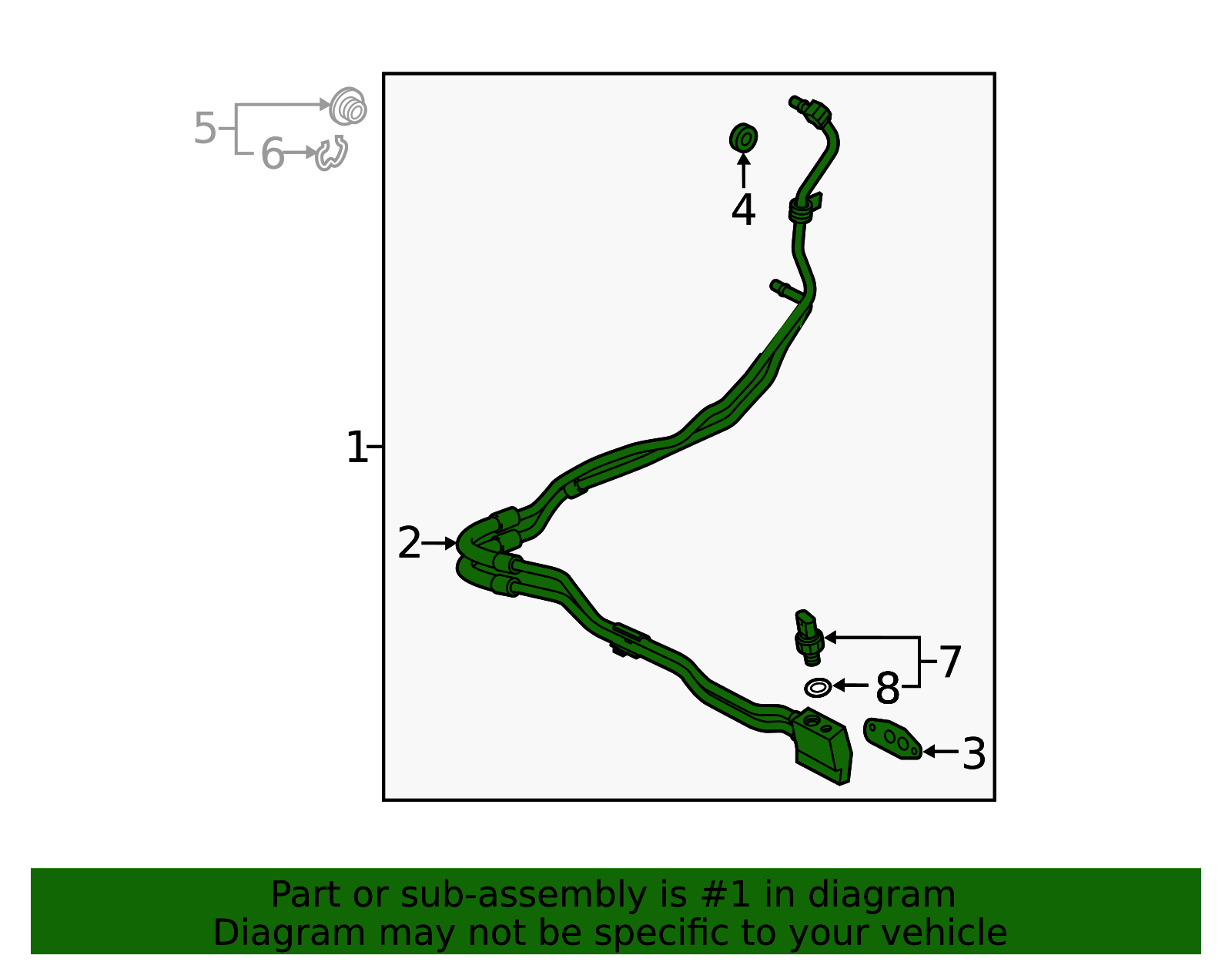 5
6
4
1
2
7
8
3

Part or sub-assembly is #1 in diagram
Diagram may not be specific to your vehicle