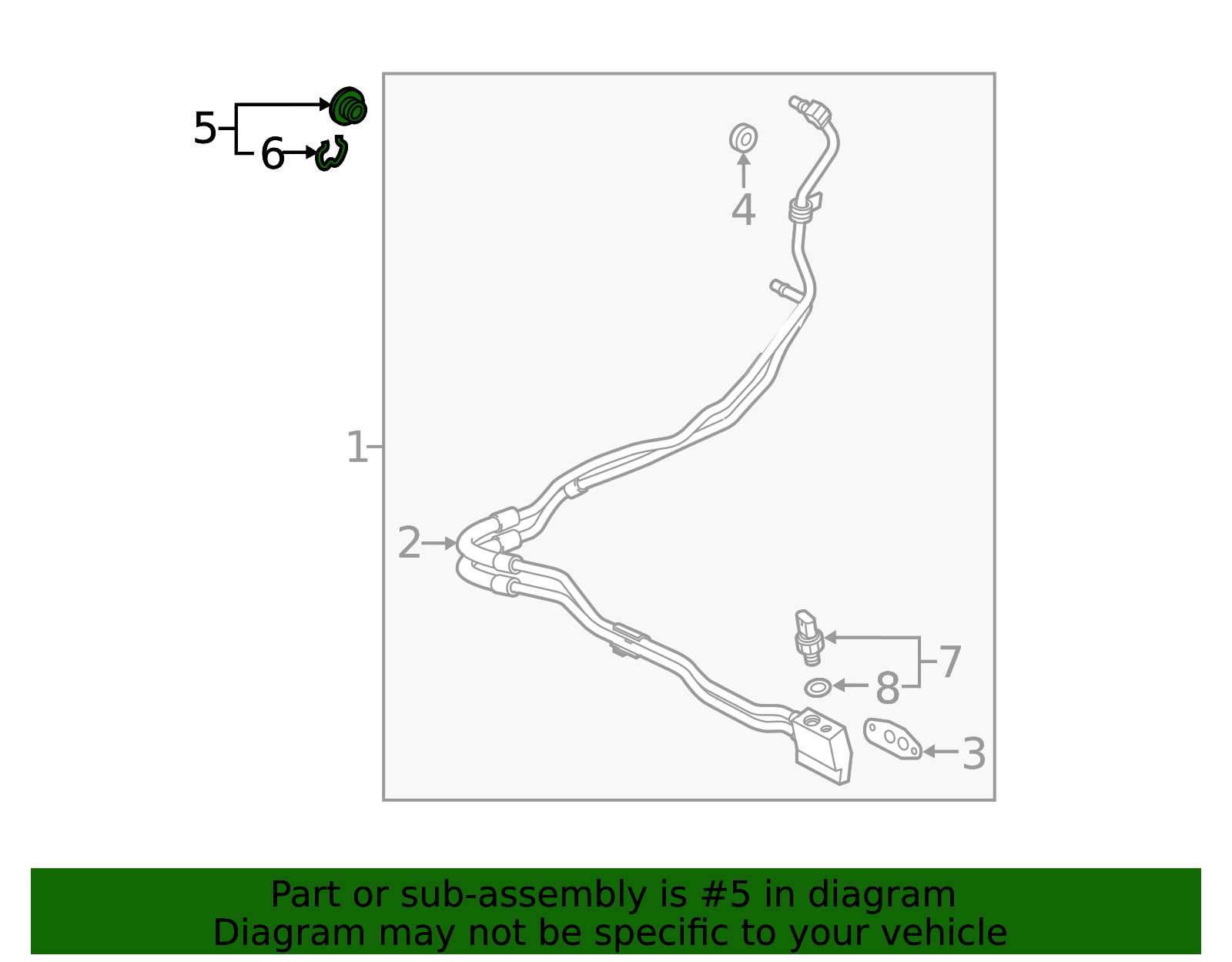 5
6
4
1
2
7
8
3

Part or sub-assembly is #5 in diagram
Diagram may not be specific to your vehicle