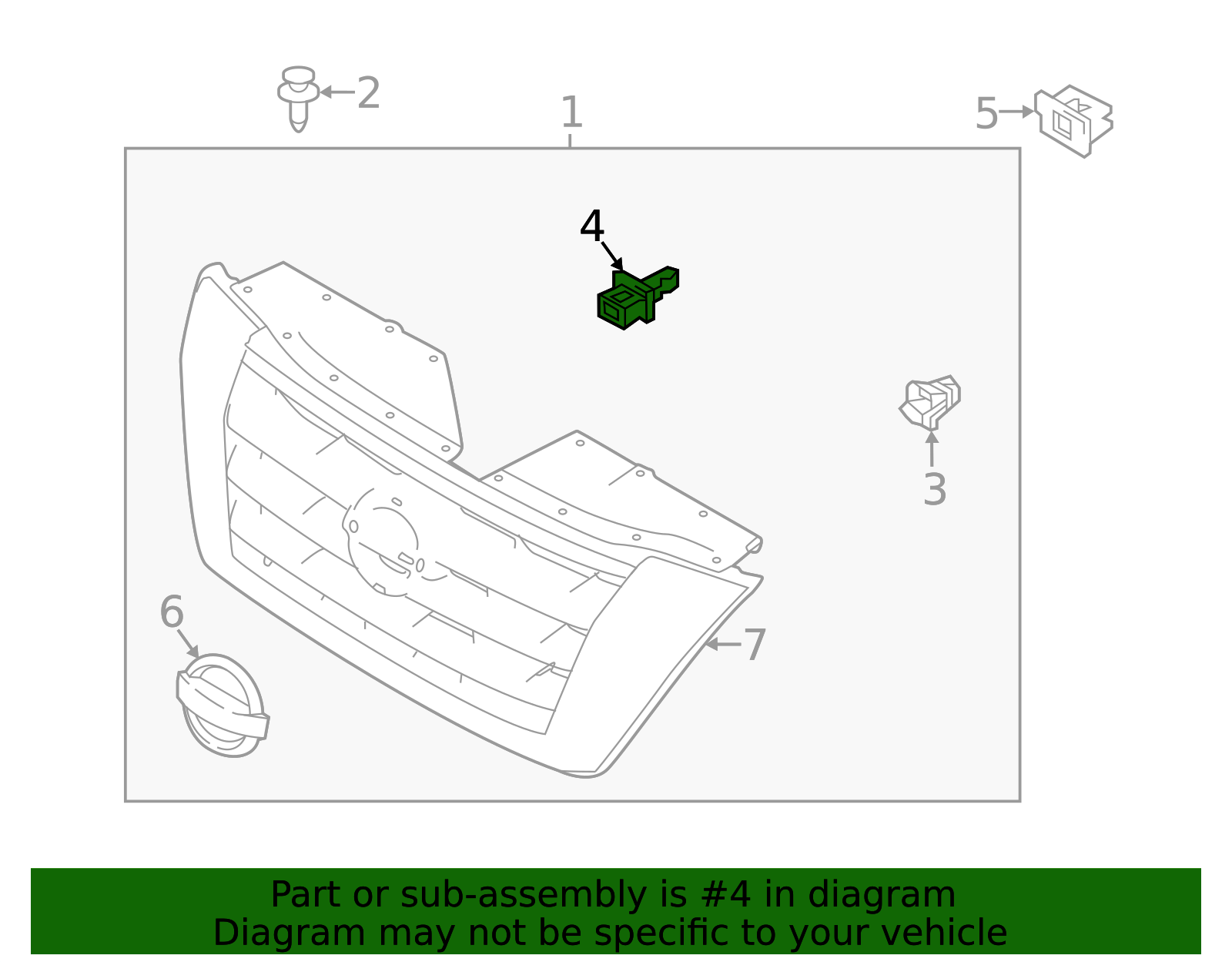 2
1
5
4
3
6
7

Part or sub-assembly is #4 in diagram
Diagram may not be specific to your vehicle