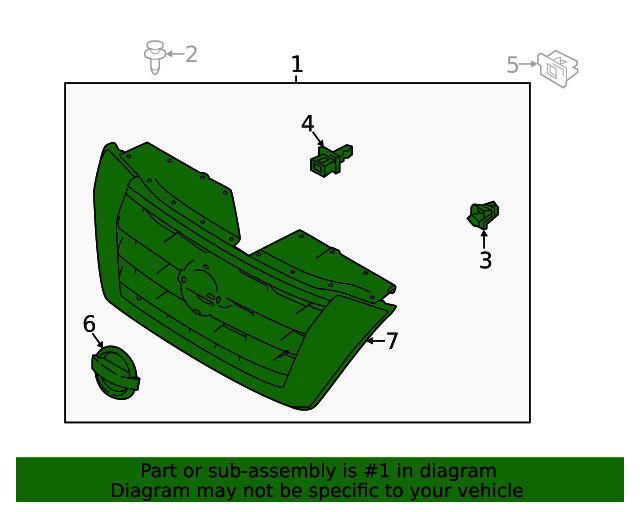 2
1
5
4
3
6
7

Part or sub-assembly is #1 in diagram
Diagram may not be specific to your vehicle