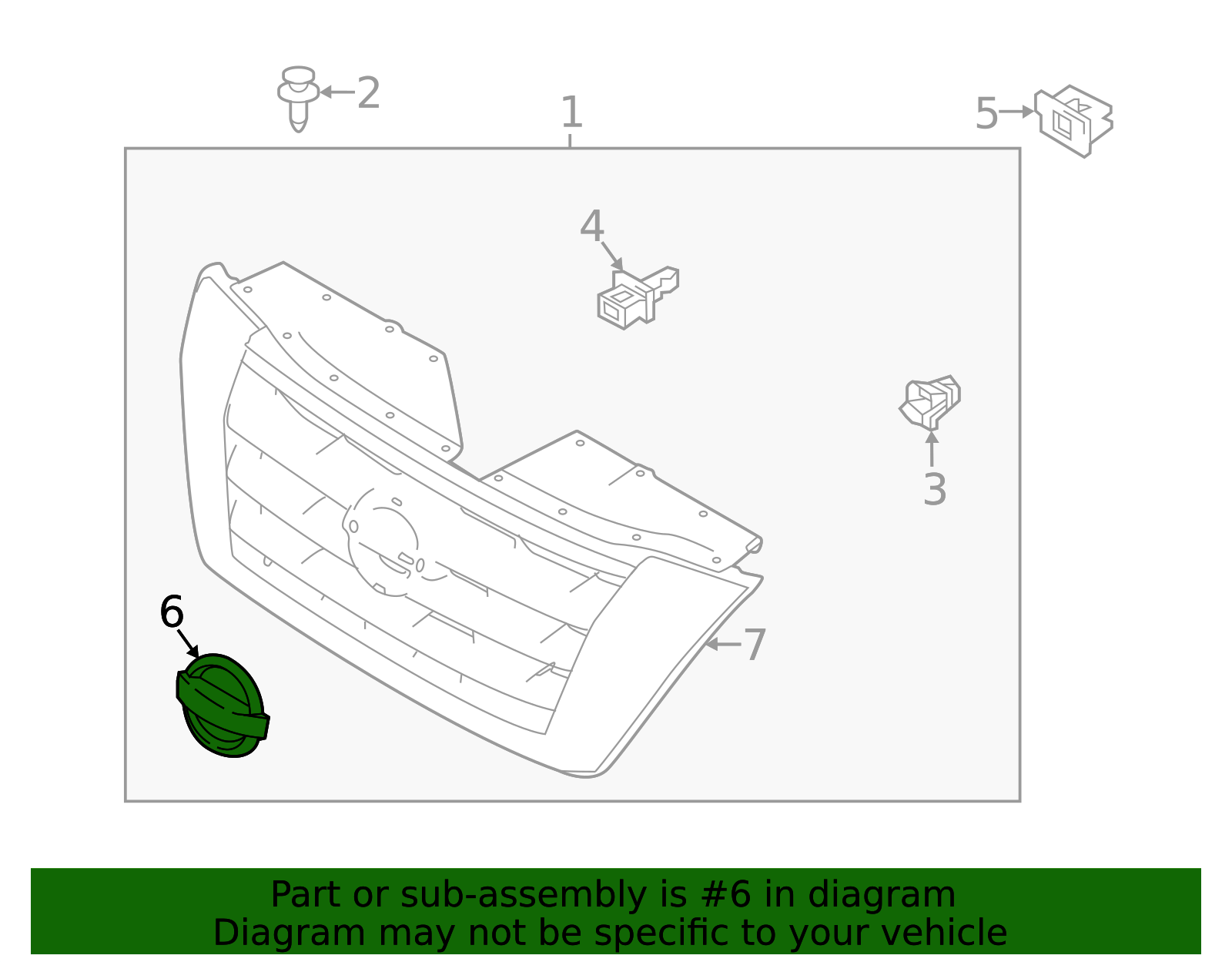 2
1
5
4
3
6
7

Part or sub-assembly is #6 in diagram
Diagram may not be specific to your vehicle