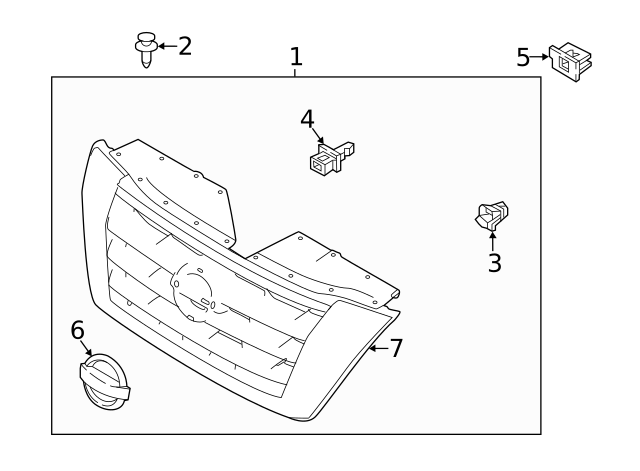 2
1
5
4
3
6
7