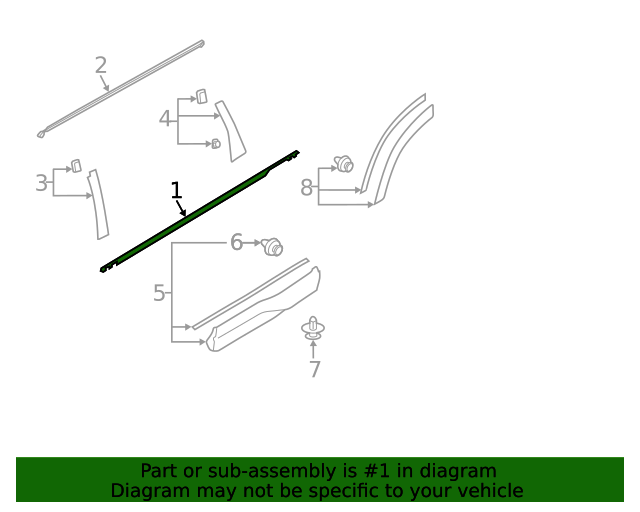 2
4
3
1
8
6
5
7

Part or sub-assembly is #1 in diagram
Diagram may not be specific to your vehicle