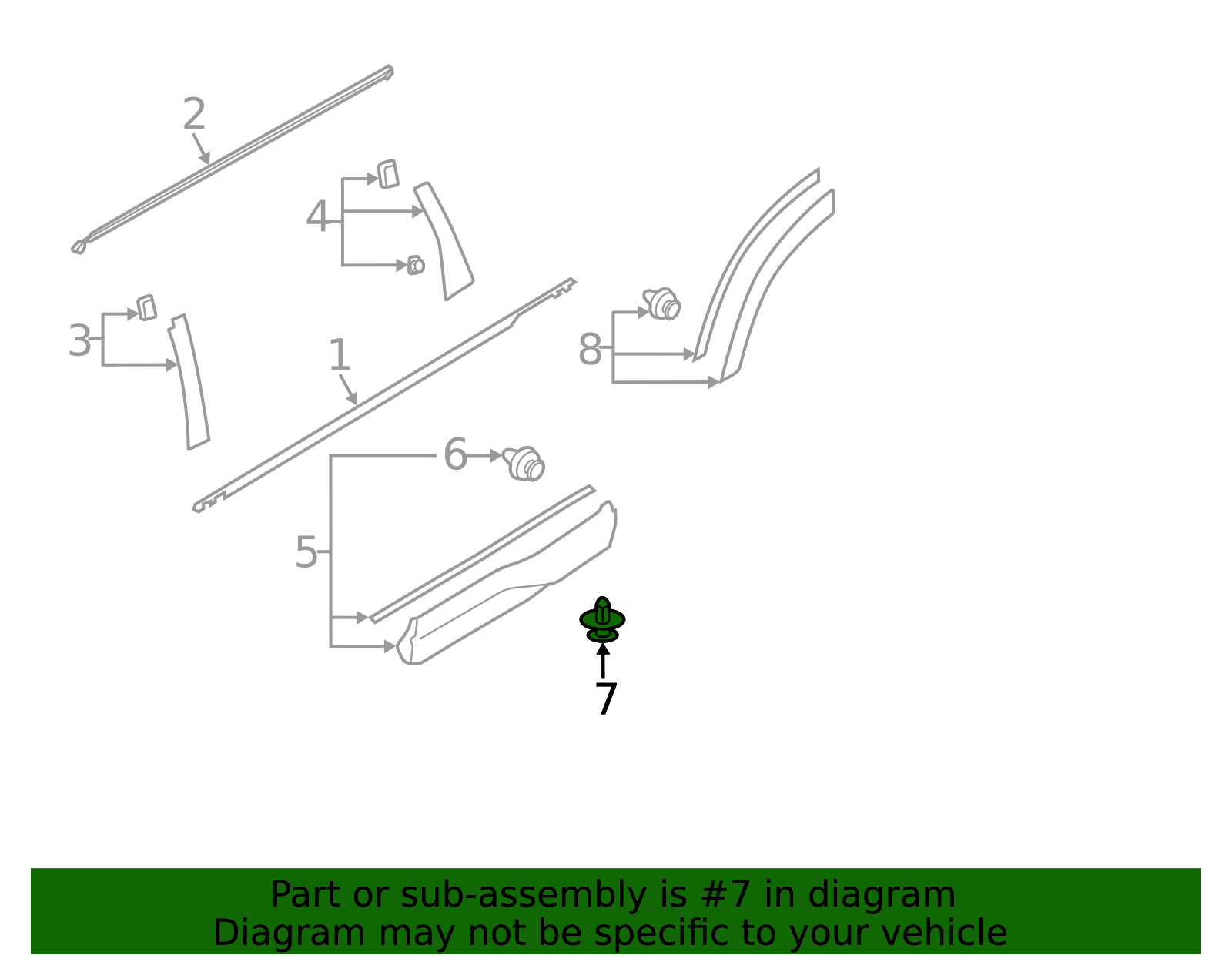 2

4

3

1

8

6

5

7

Part or sub-assembly is #7 in diagram
Diagram may not be specific to your vehicle