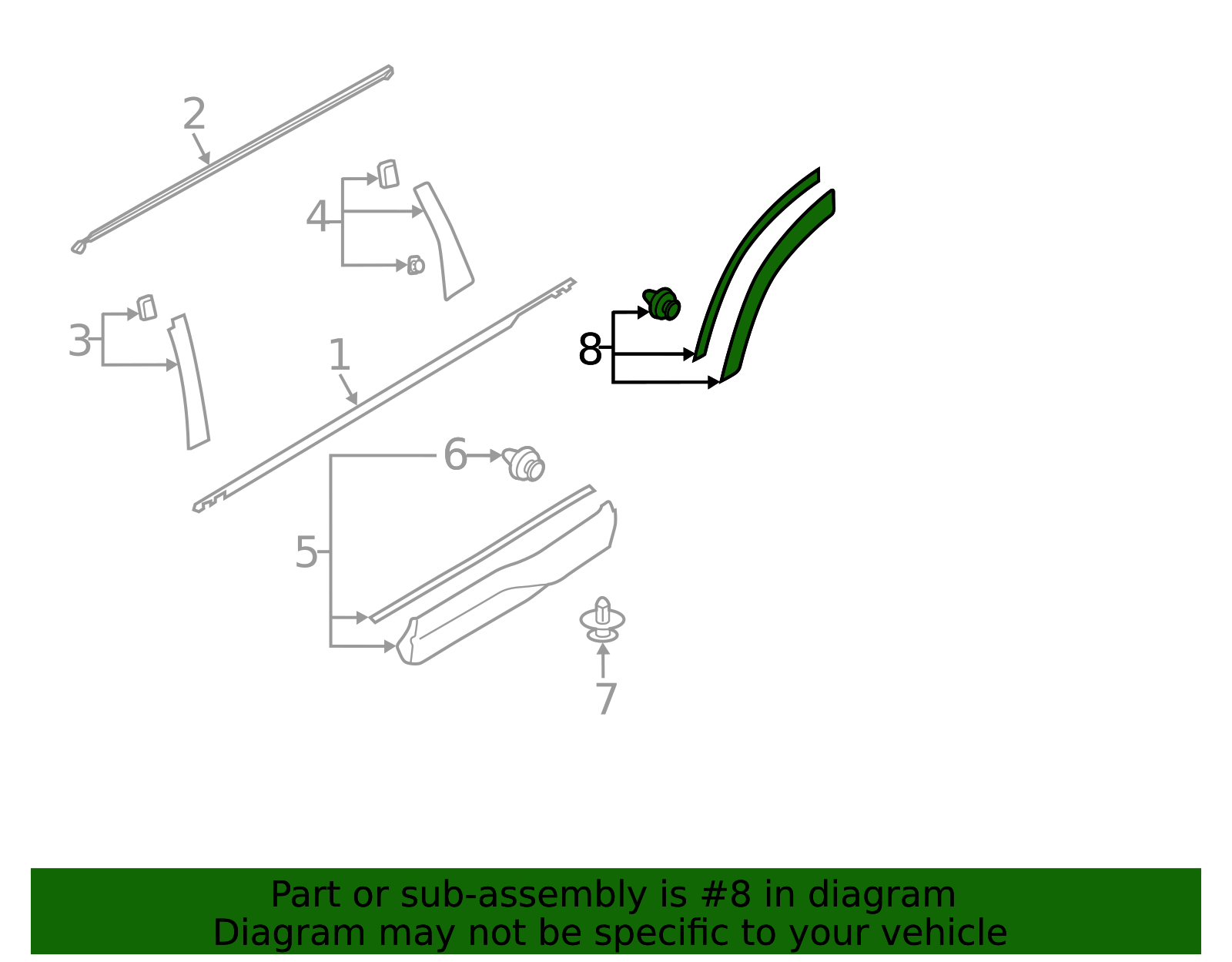 2
4
3
1
8
6
5
7

Part or sub-assembly is #8 in diagram
Diagram may not be specific to your vehicle