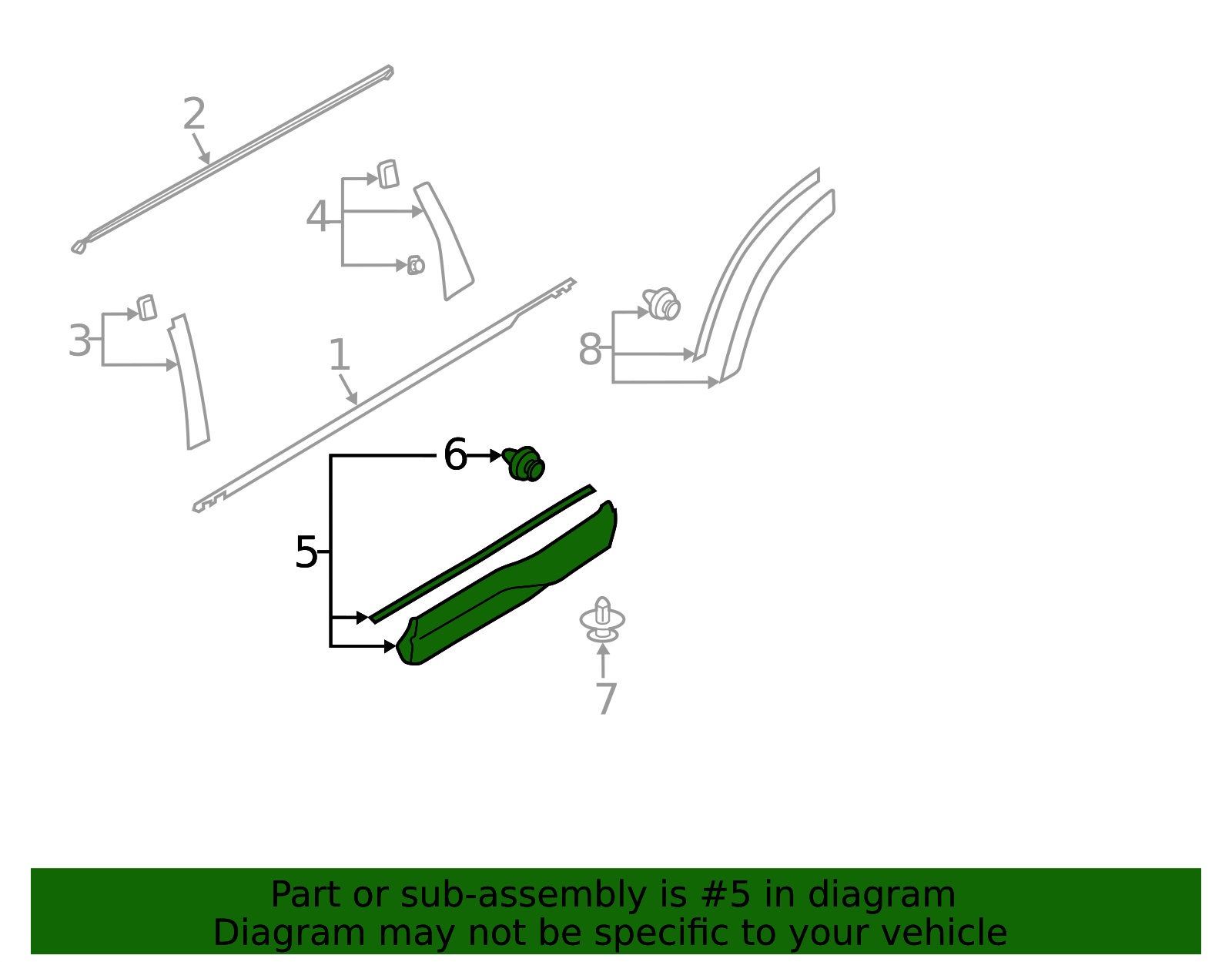 2
4
3
1
8
6
5
7

Part or sub-assembly is #5 in diagram
Diagram may not be specific to your vehicle