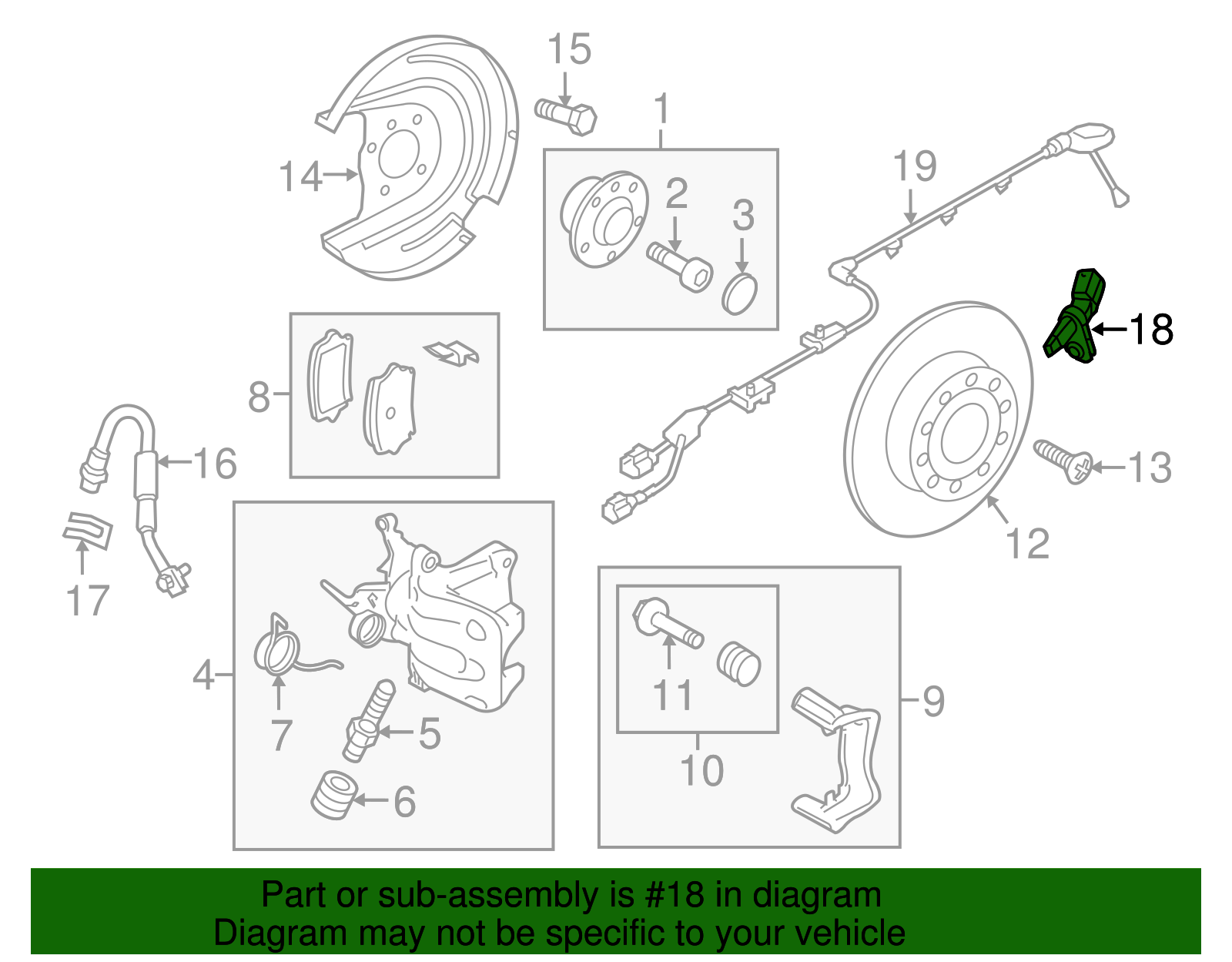 15
1
14
2
3
19
18
8
16
13
12
17
4
7
5
6
11
10
9

Part or sub-assembly is #18 in diagram
Diagram may not be specific to your vehicle