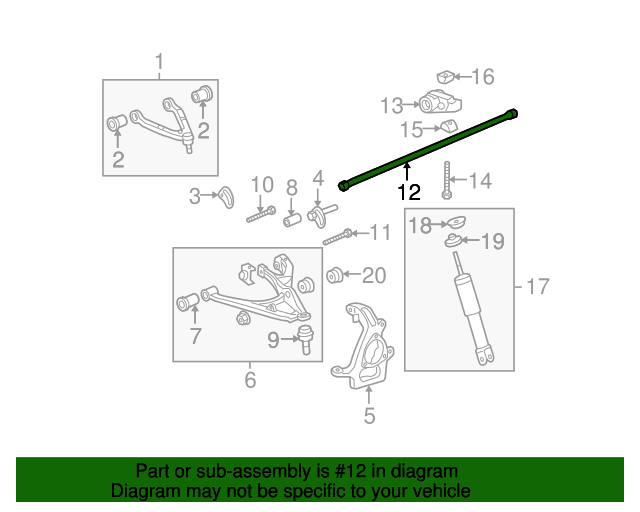 1
2
2
16
13
15
12
14
3
10
8
4
11
18
19
20
17
7
9
6
5

Part or sub-assembly is #12 in diagram
Diagram may not be specific to your vehicle